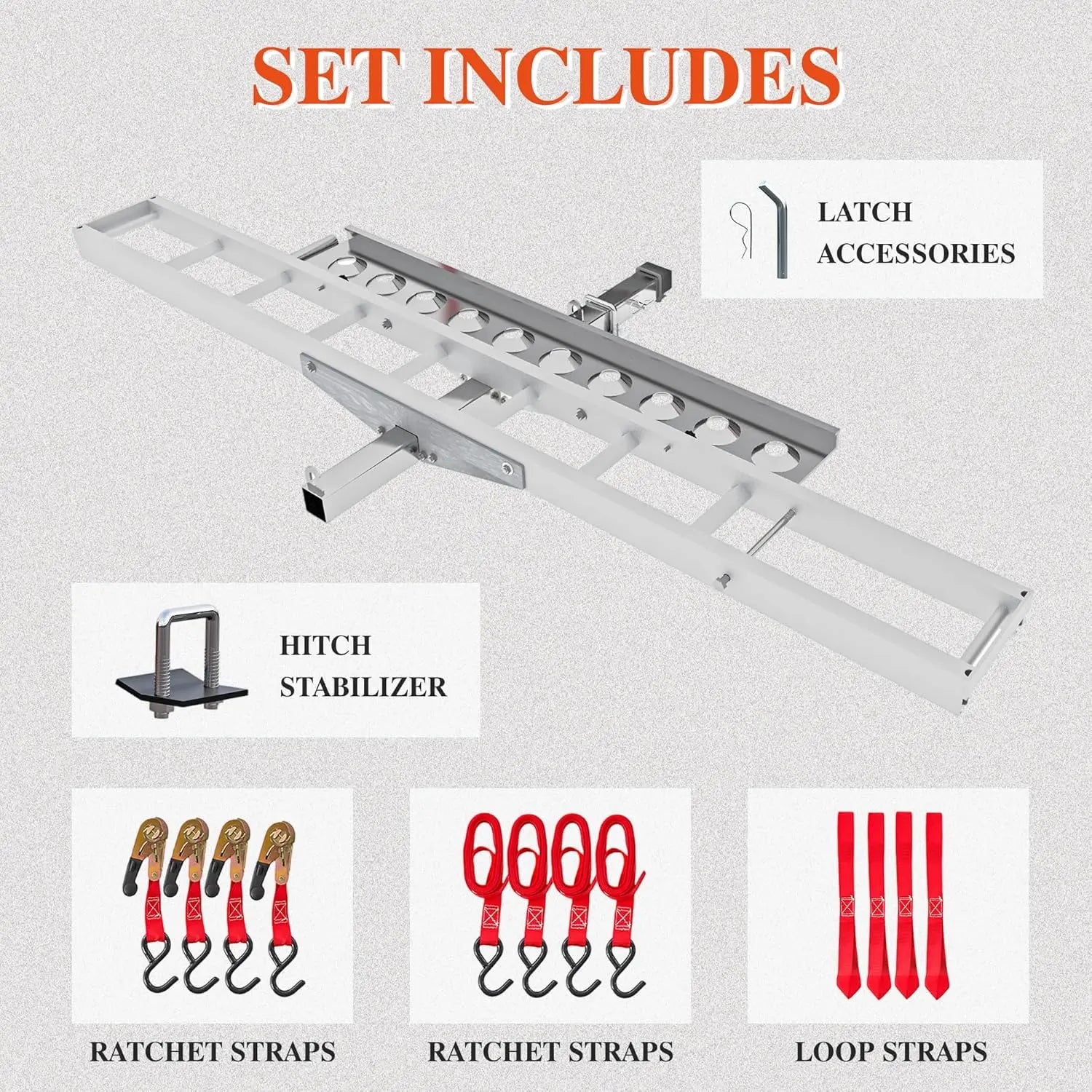 SET INCLUDES

LATCH ACCESSORIES

HITCH STABILIZER

RATCHET STRAPS

RATCHET STRAPS

LOOP STRAPS