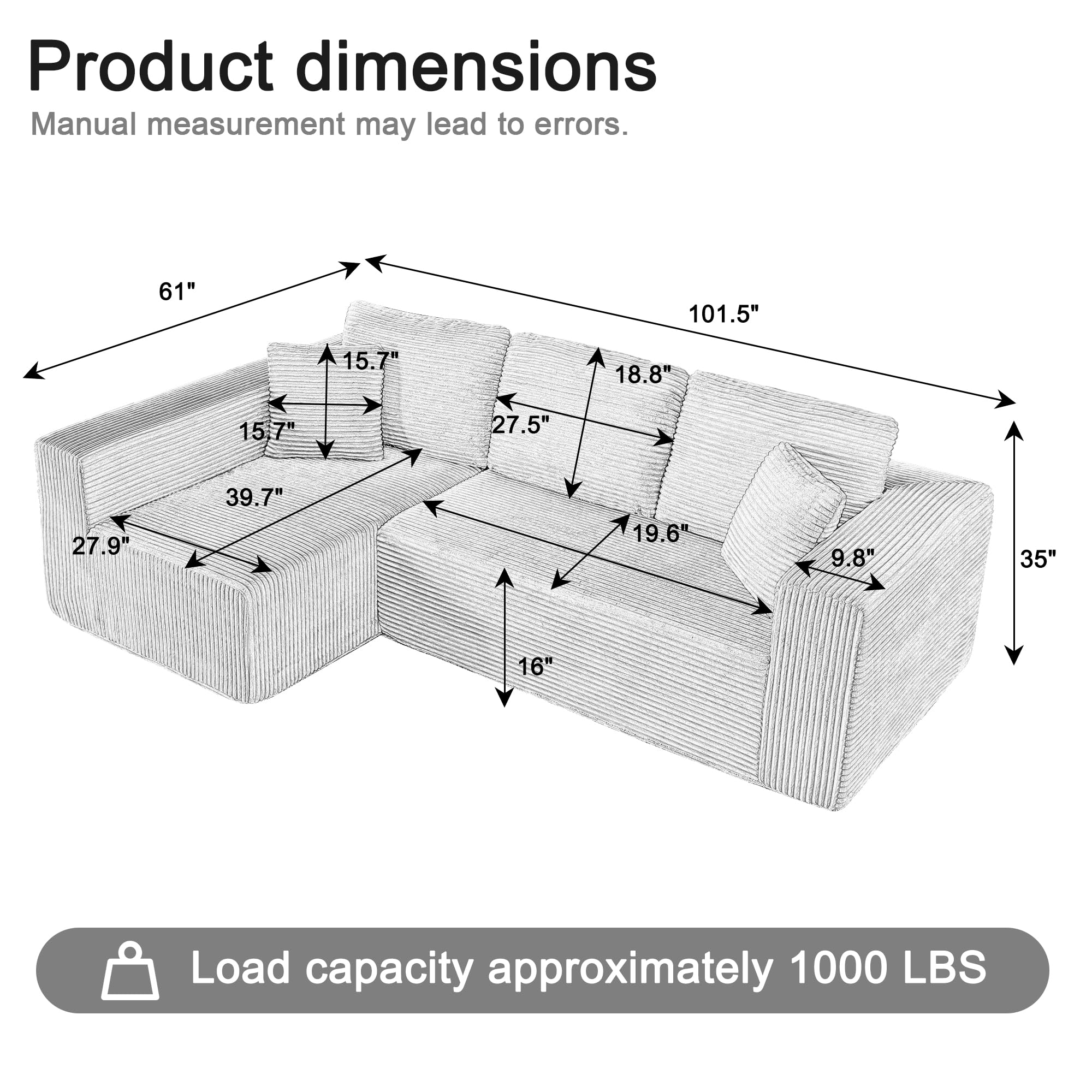 Product dimensions

Manual measurement may lead to errors.

61"

101.5"

15.7"

18.8"

15.7"

27.5"

39.7"

27.9"

19.6"

9.8"

35"

16"

Load capacity approximately 1000 LBS