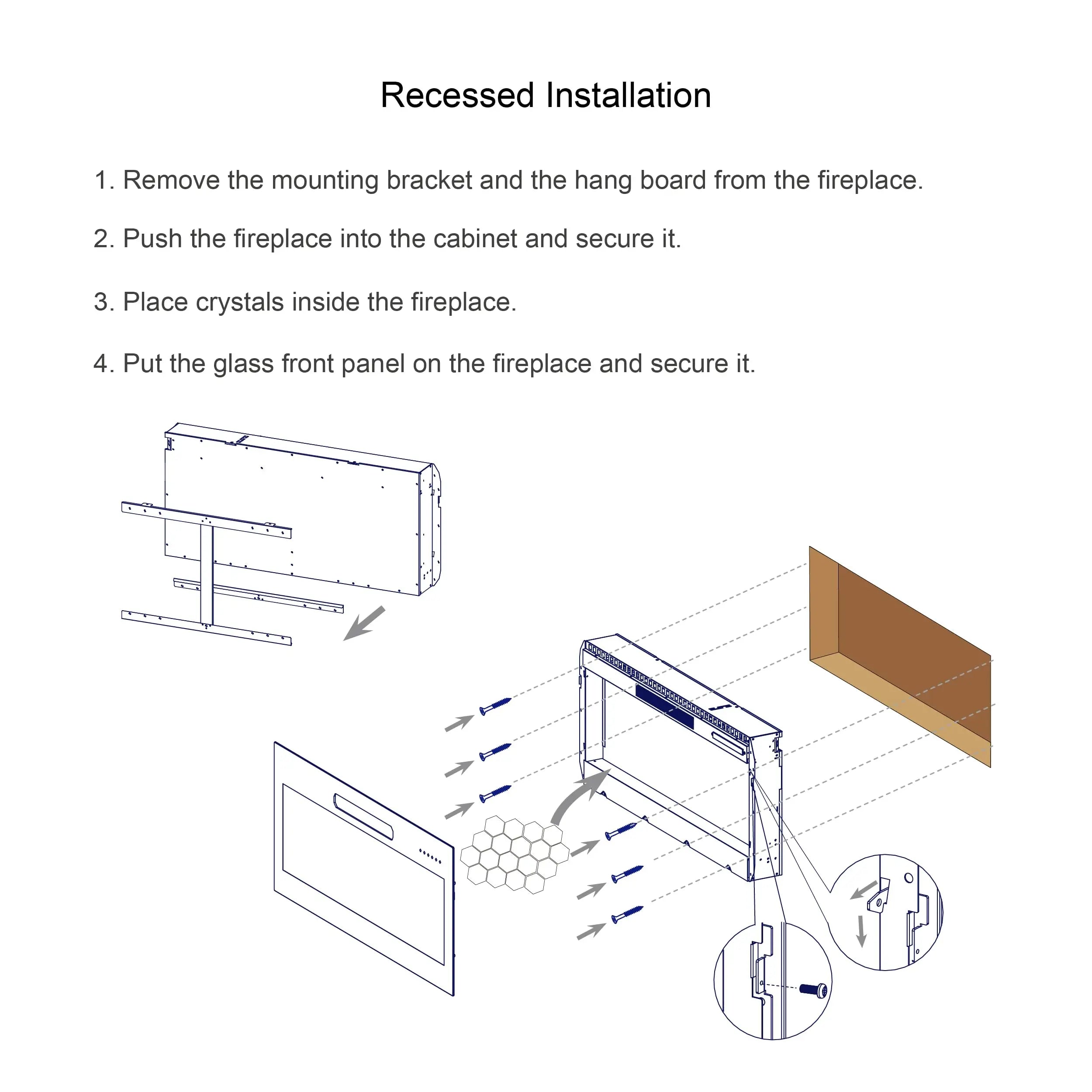 Recessed Installation

1. Remove the mounting bracket and the hang board from the fireplace.

2. Push the fireplace into the cabinet and secure it.

3. Place crystals inside the fireplace.

4. Put the glass front panel on the fireplace and secure it.